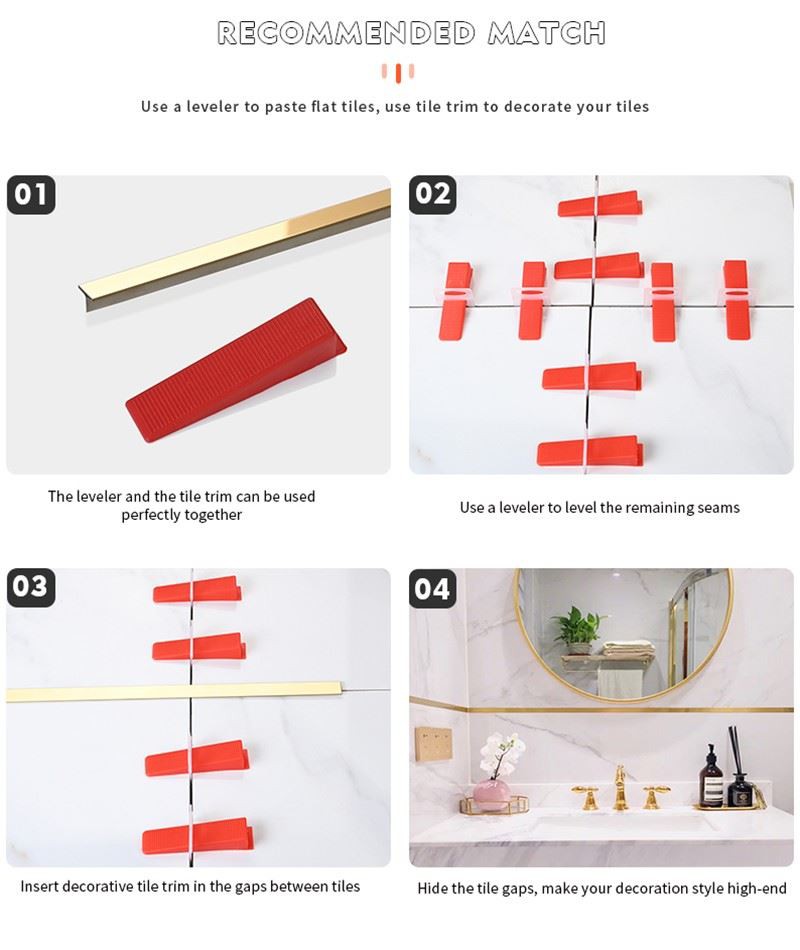 RECOMMENDED MATCH

Use a leveler to paste flat tiles, use tile trim to decorate your tiles

01

The leveler and the tile trim can be used perfectly together

02

Use a leveler to level the remaining seams

03

Insert decorative tile trim in the gaps between tiles

04

Hide the tile gaps, make your decoration style high-end